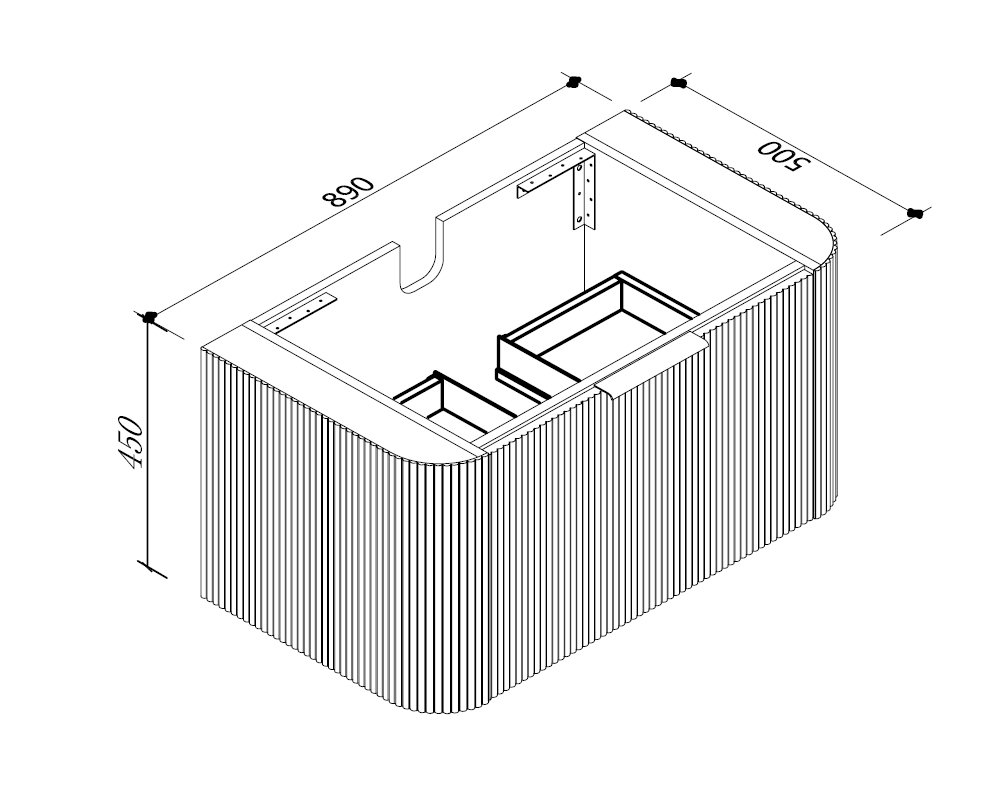 890
500
450